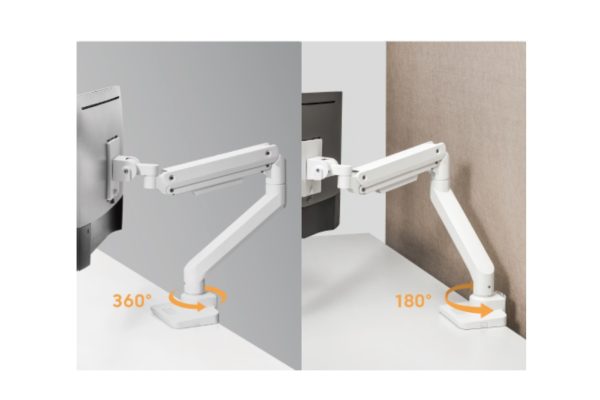 360°

180°